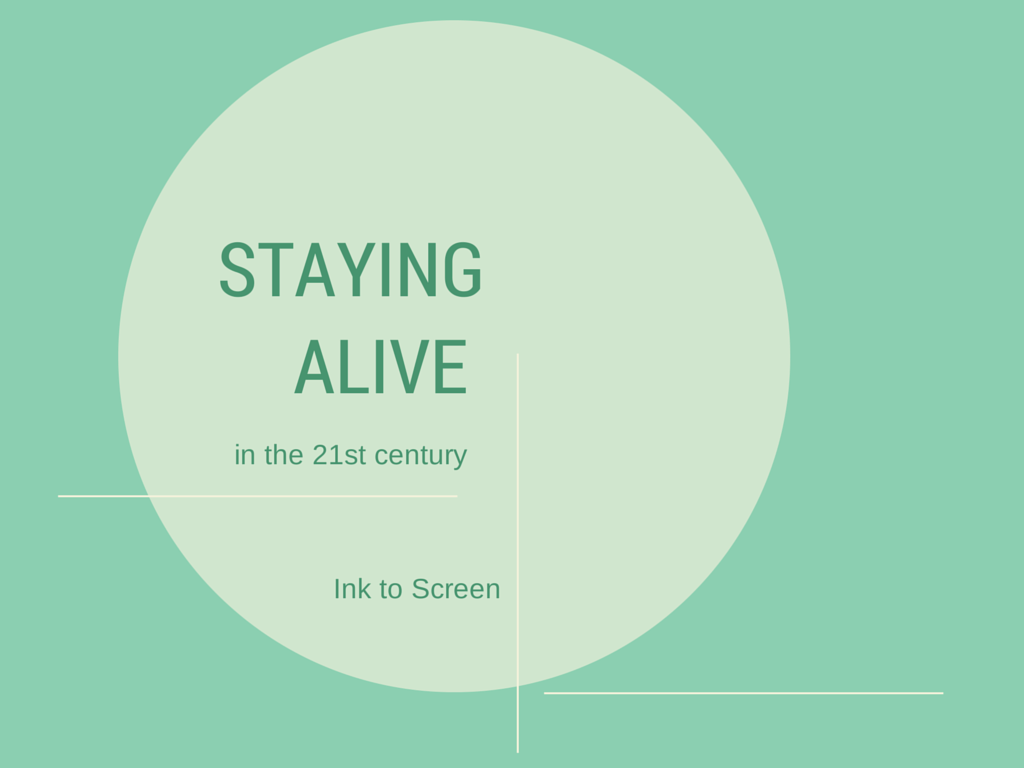 STAYING
ALIVE

in the 21st century

Ink to Screen